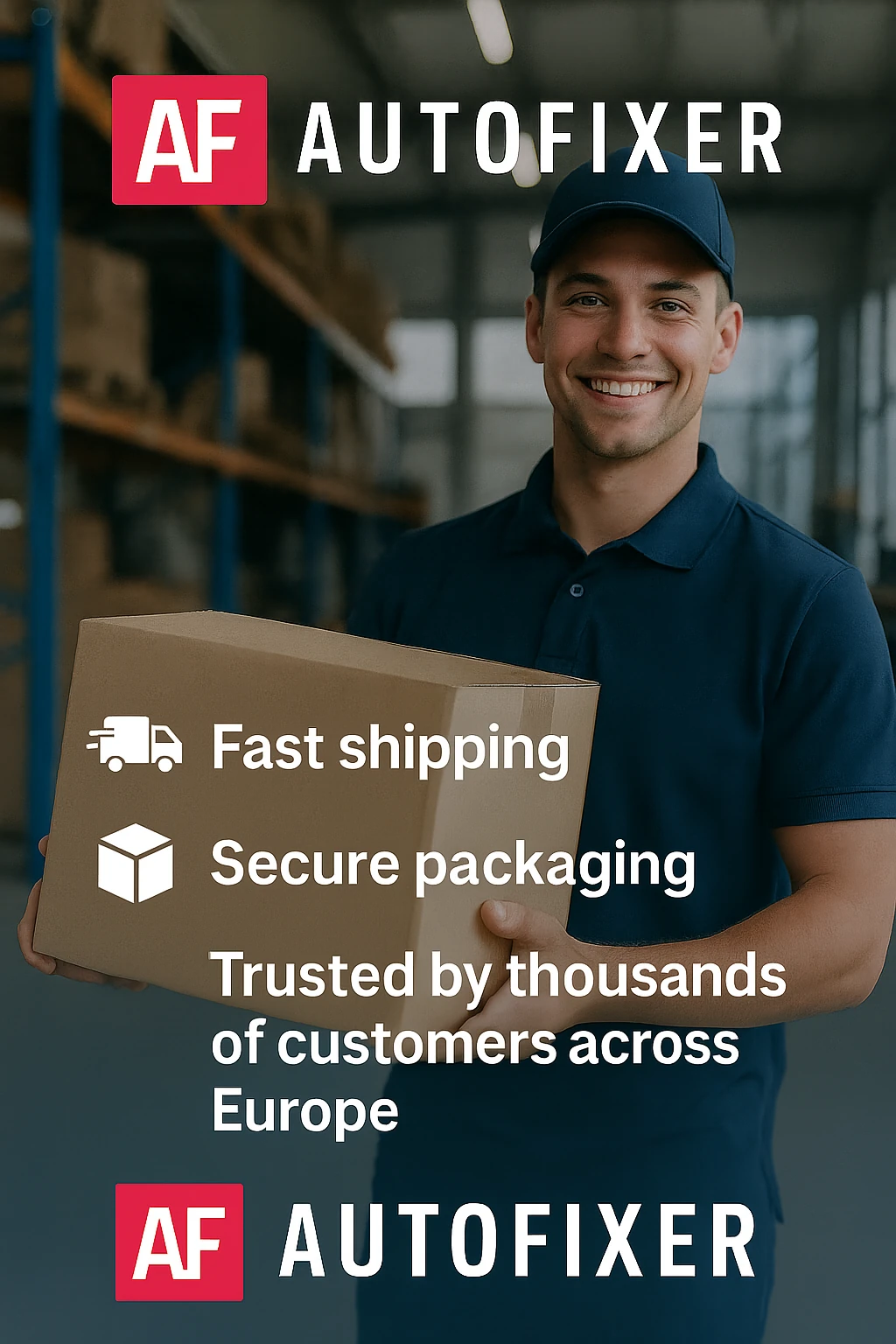 AF AUTOFIXER

Fast shipping

Secure packaging

Trusted by thousands of customers across Europe

AF AUTOFIXER