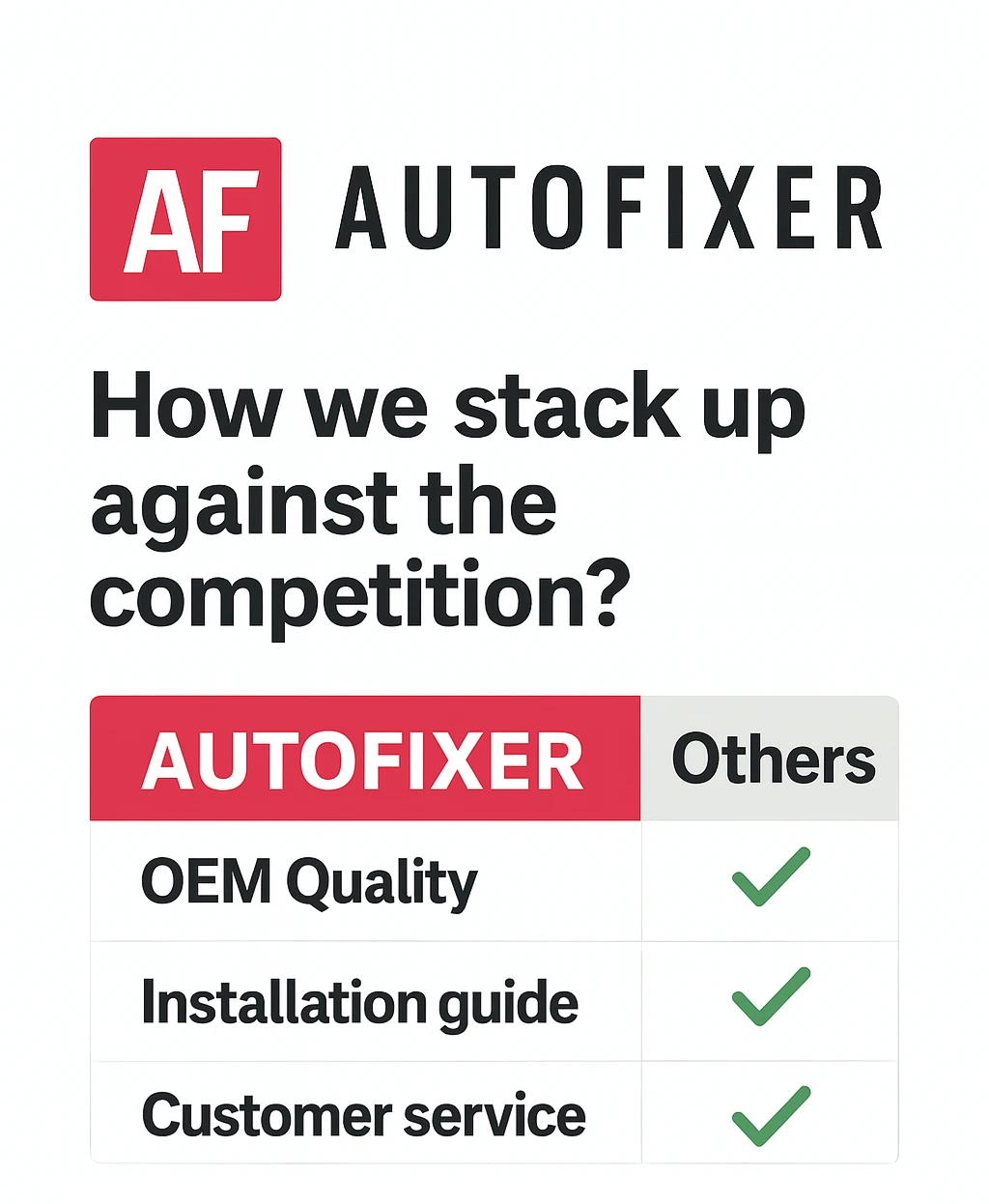 AF AUTOFIXER

How we stack up against the competition?

| AUTOFIXER | Others |
|---|---|
| OEM Quality | ✓ |
| Installation guide | ✓ |
| Customer service | ✓ |