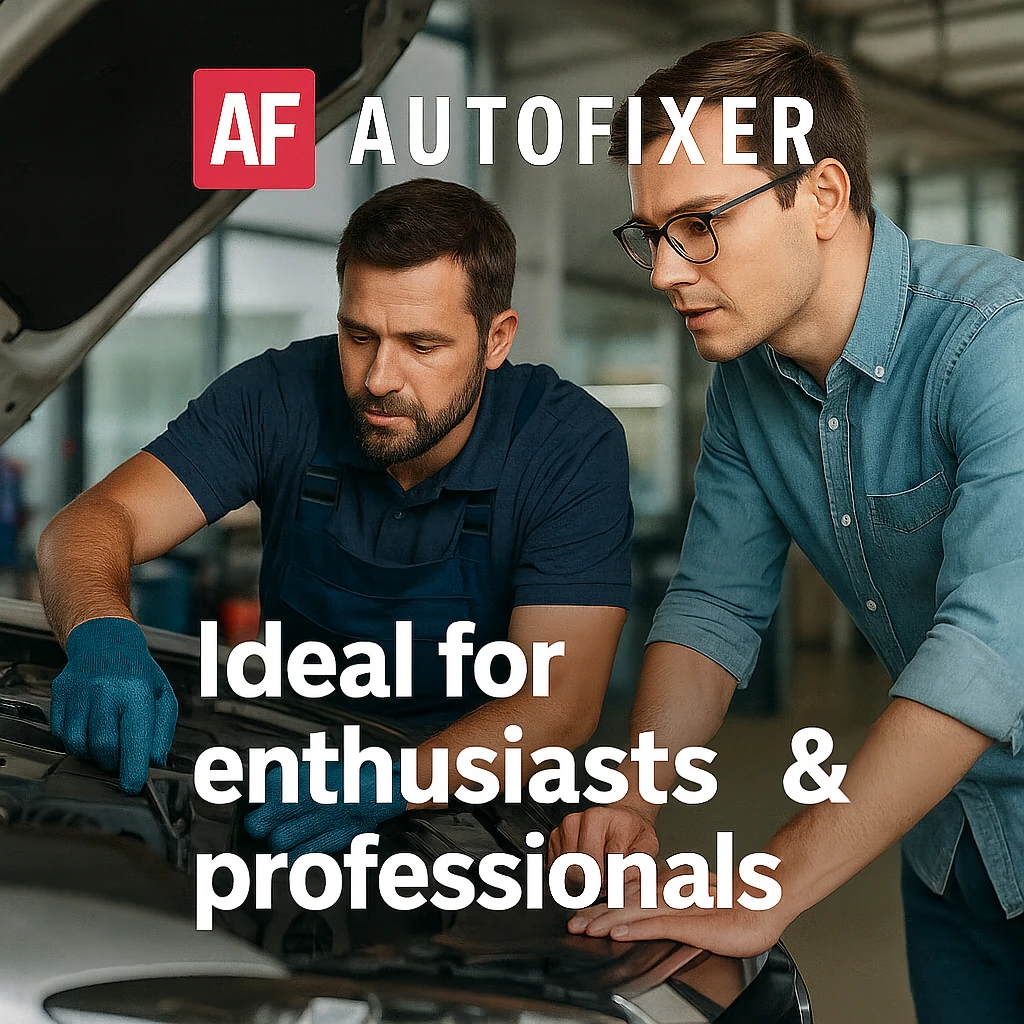 AF AUTOFIXER

Ideal for enthusiasts & professionals