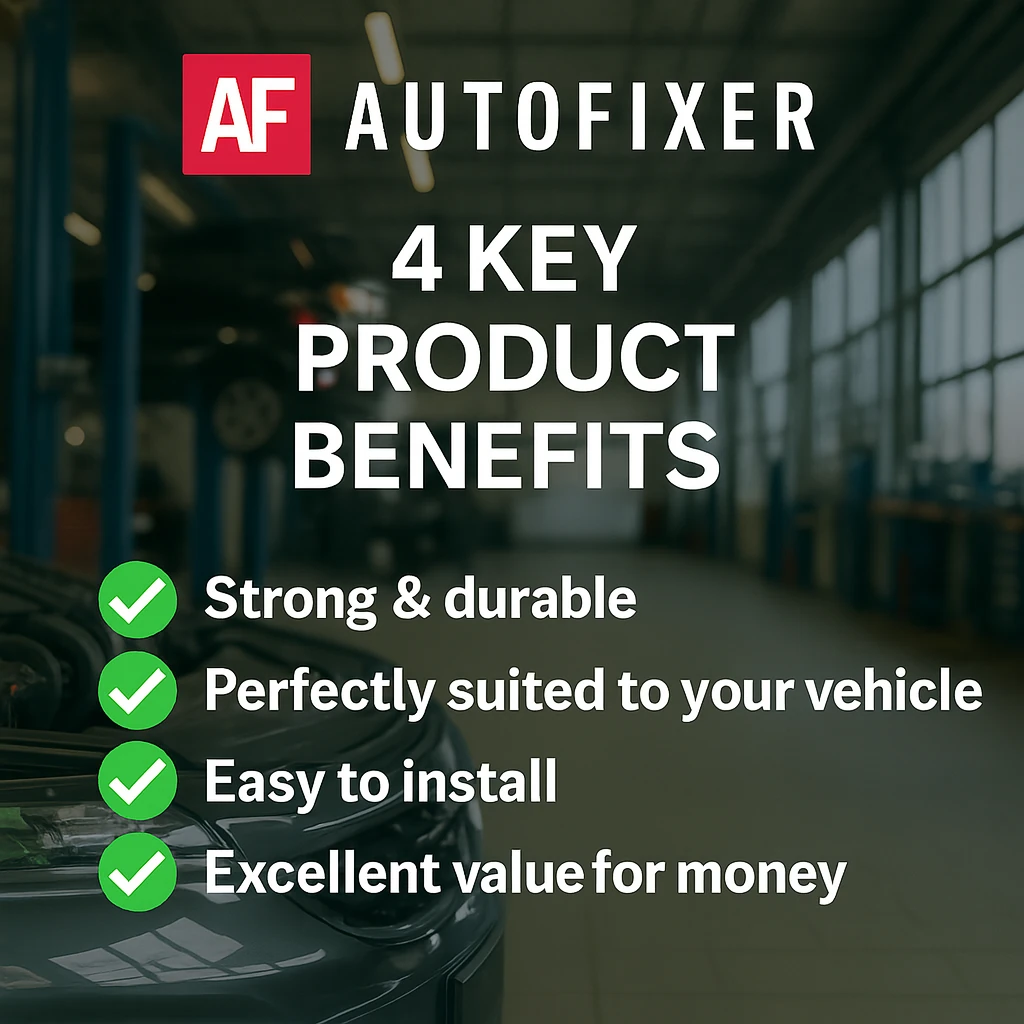 AF AUTOFIXER

4 KEY PRODUCT BENEFITS

Strong & durable
Perfectly suited to your vehicle
Easy to install
Excellent value for money