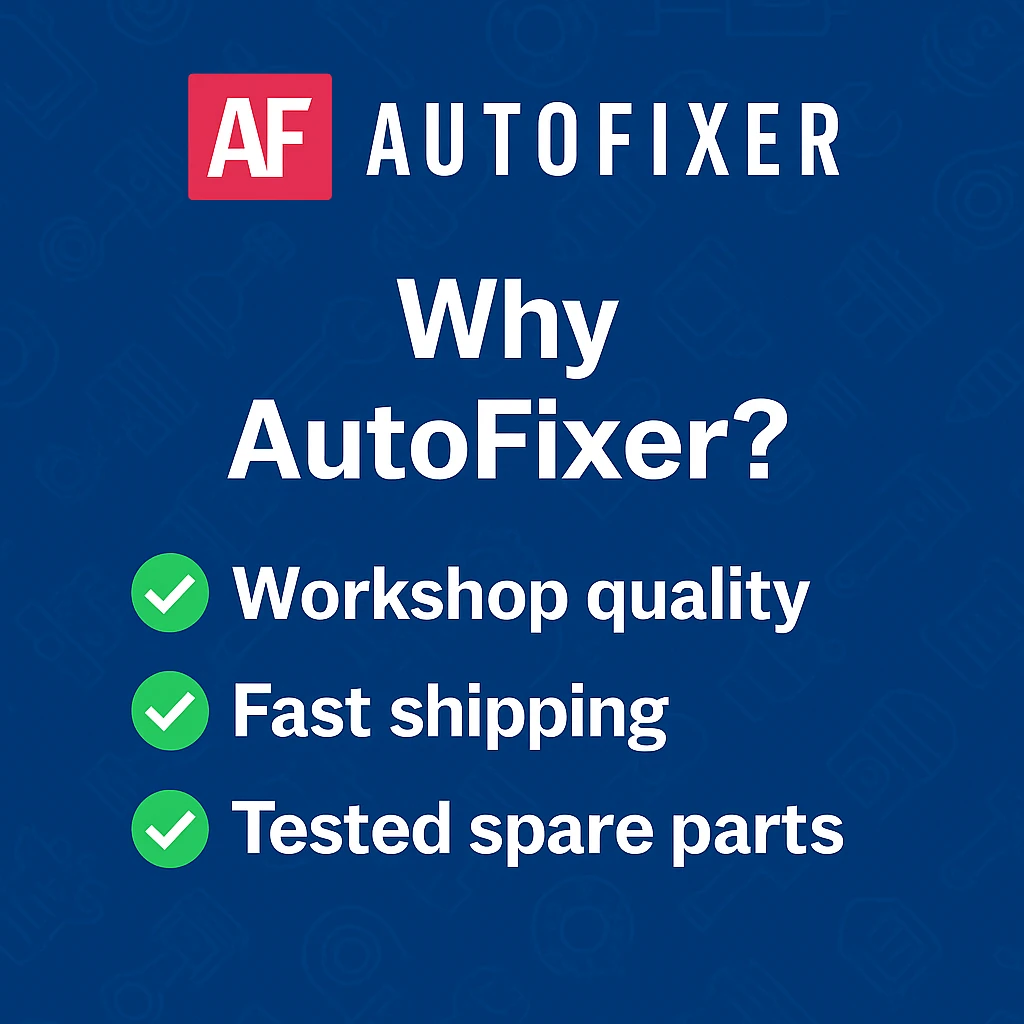 AF AUTOFIXER

Why AutoFixer?

Workshop quality

Fast shipping

Tested spare parts