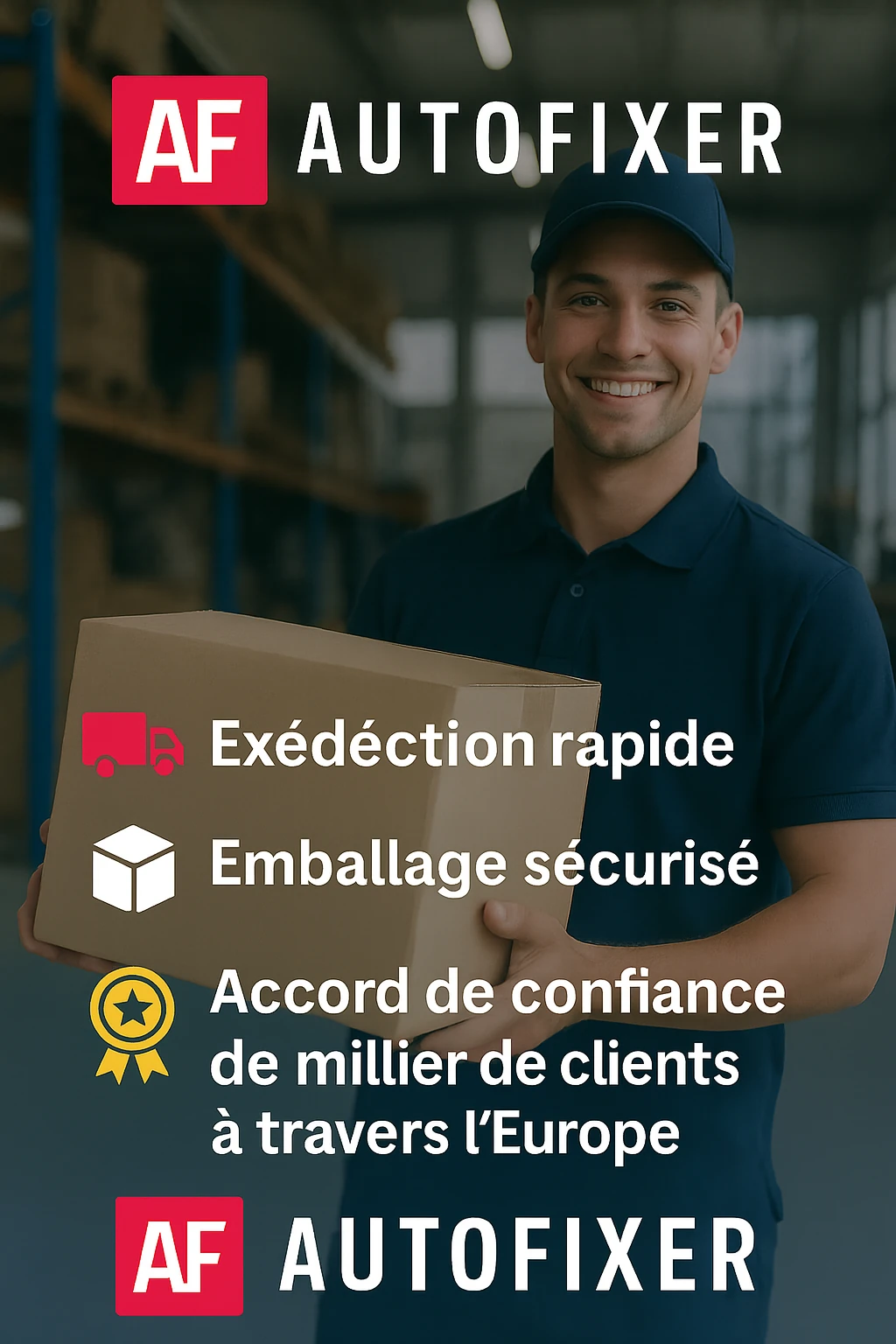 AF AUTOFIXER

Exédéction rapide

Emballage sécurisé

Accord de confiance de millier de clients à travers l'Europe

AF AUTOFIXER