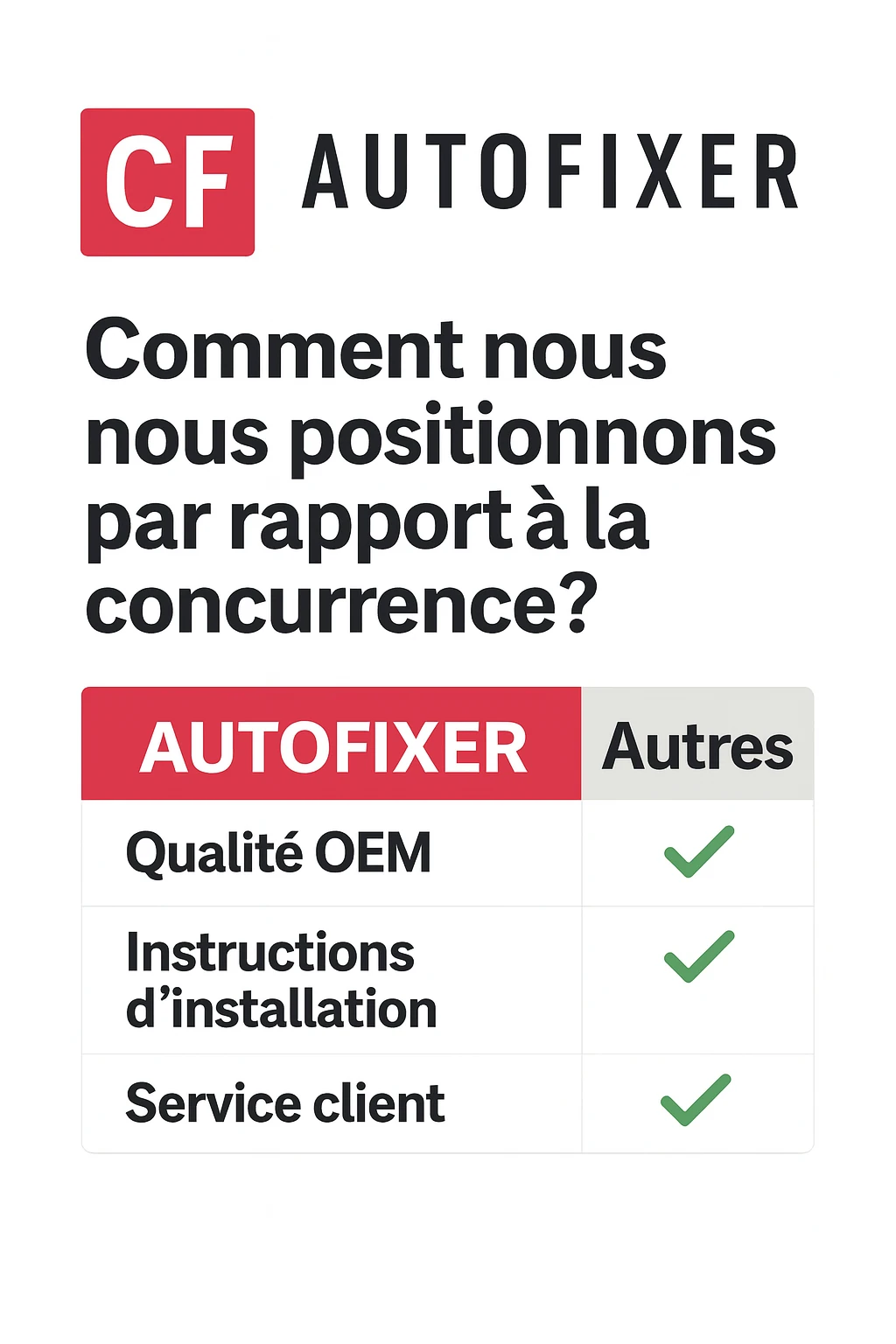 CF AUTOFIXER

Comment nous nous positionnons par rapport à la concurrence?

| AUTOFIXER | Autres |
|---|---|
| Qualité OEM | ✓ |
| Instructions d'installation | ✓ |
| Service client | ✓ |