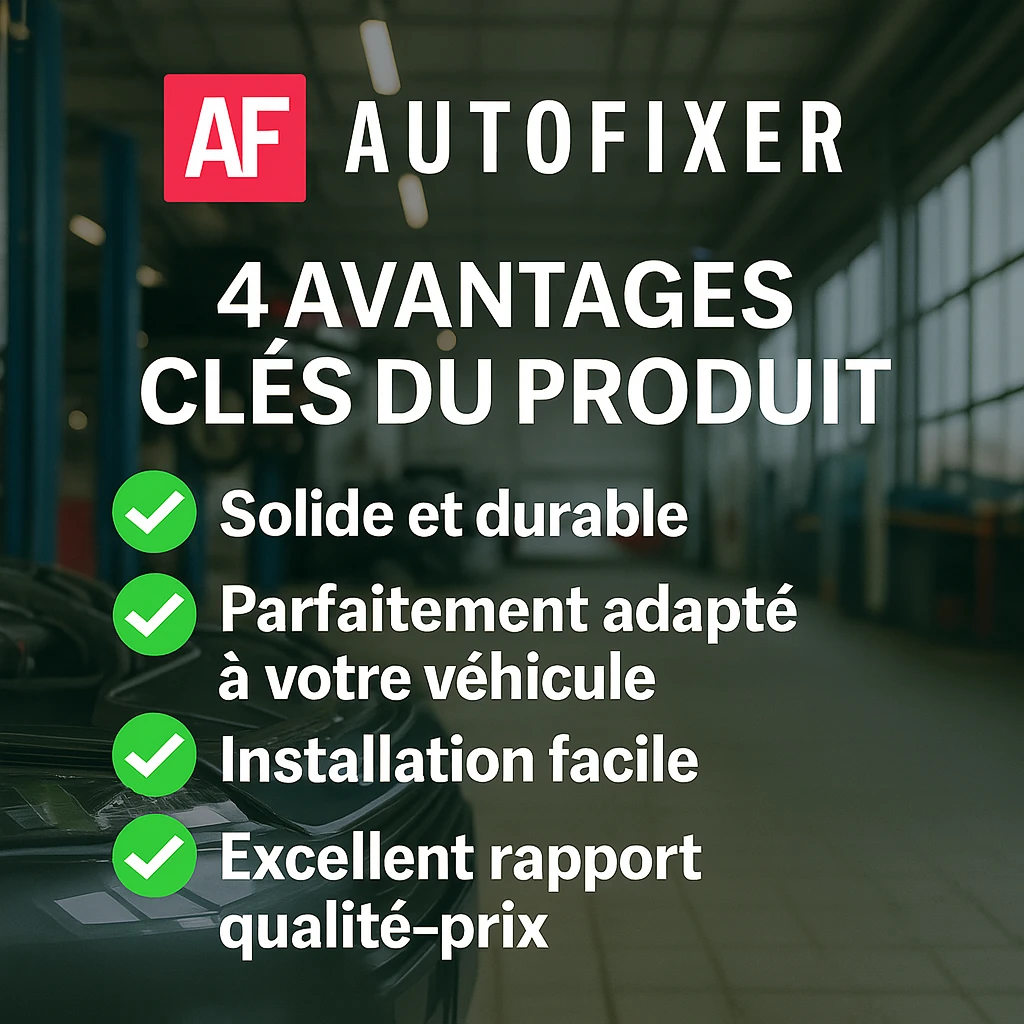 AF AUTOFIXER

4 AVANTAGES CLÉS DU PRODUIT

Solide et durable

Parfaitement adapté à votre véhicule

Installation facile

Excellent rapport qualité-prix