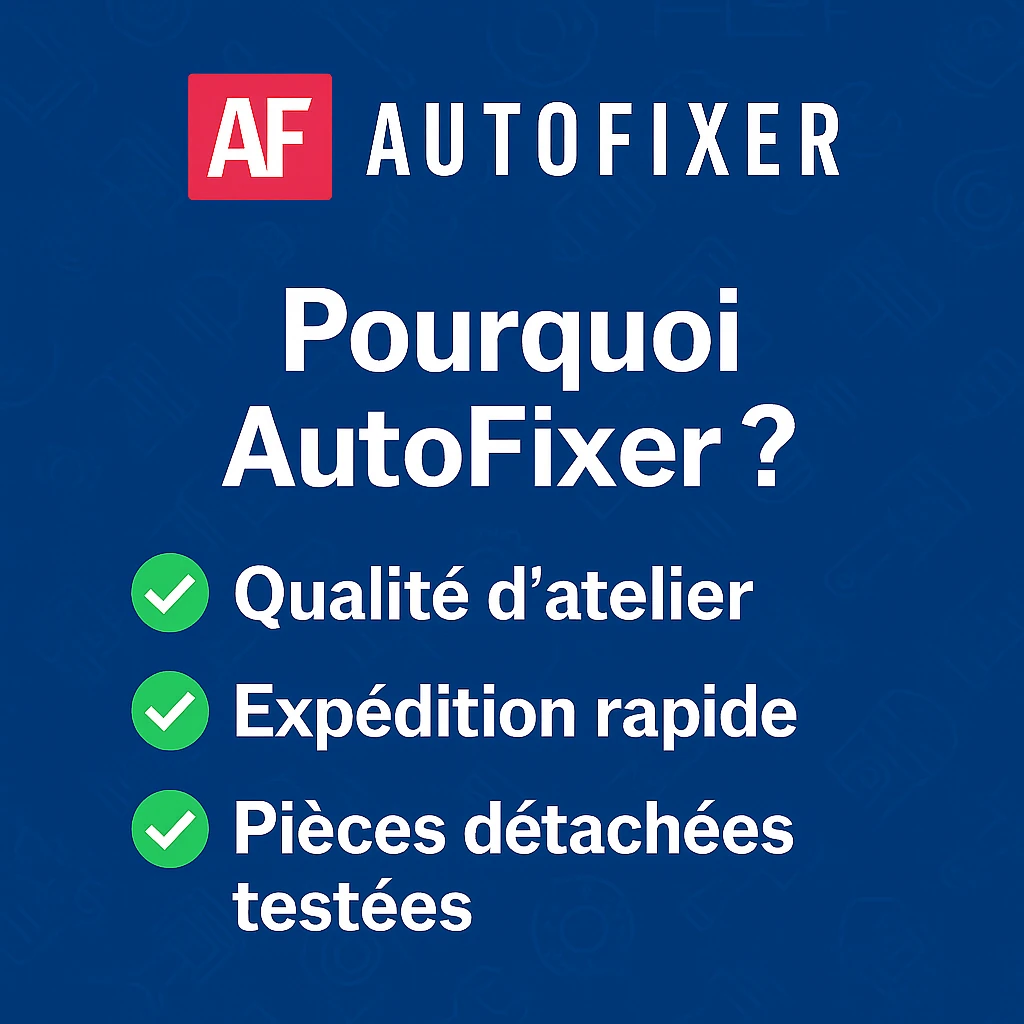 AF AUTOFIXER

Pourquoi AutoFixer ?

Qualité d’atelier

Expédition rapide

Pièces détachées testées