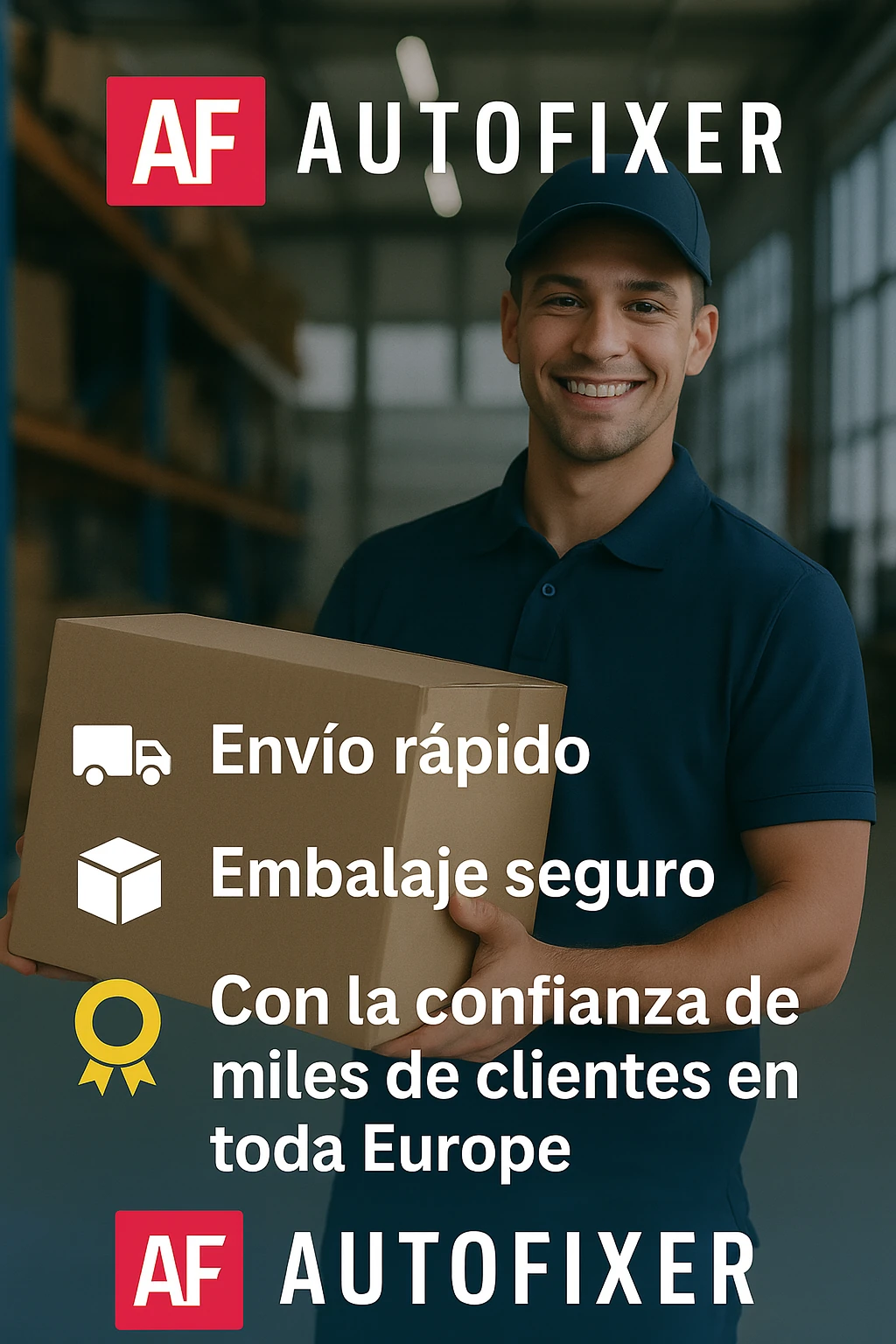 AF AUTOFIXER

Envío rápido

Embalaje seguro

Con la confianza de miles de clientes en toda Europe

AF AUTOFIXER